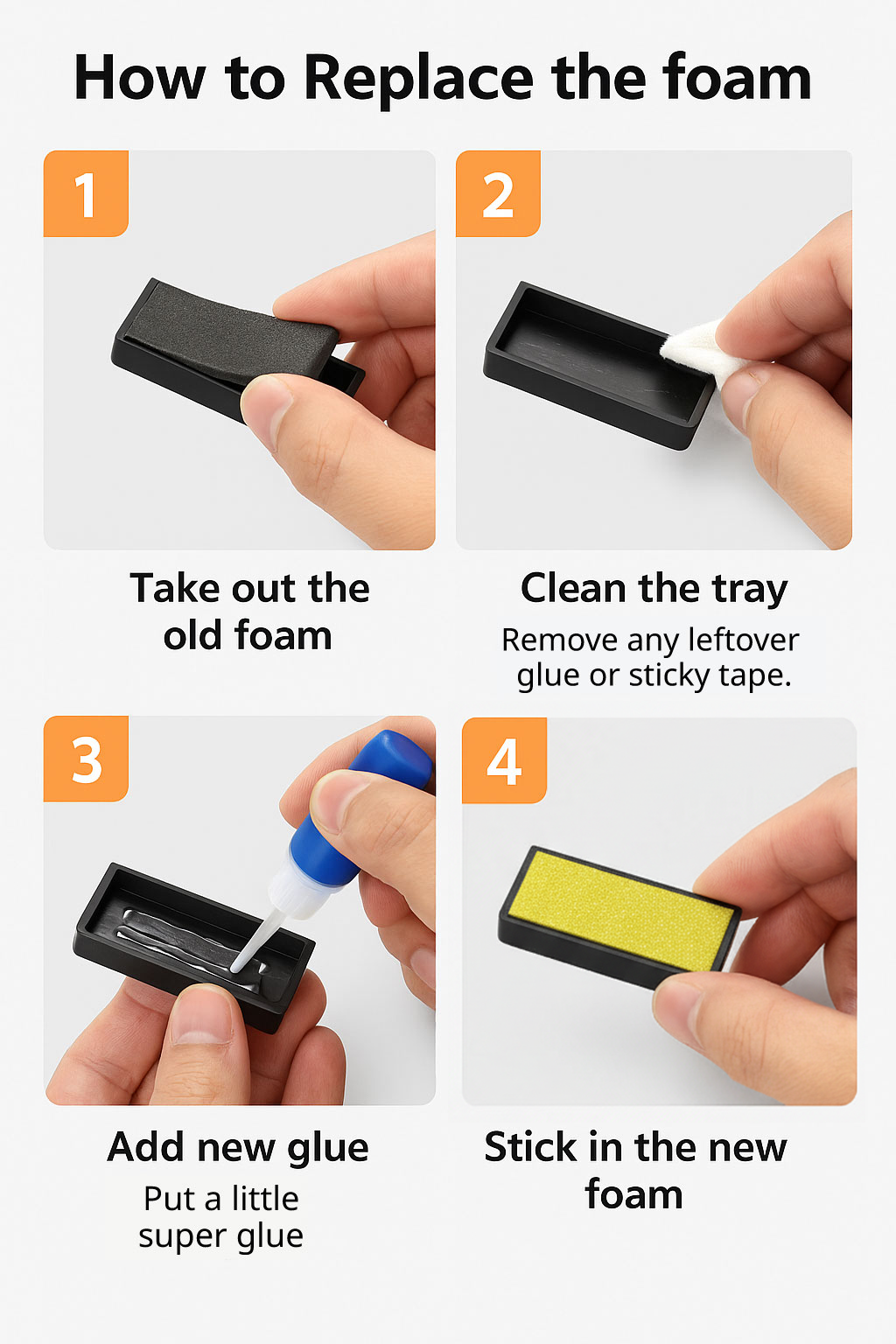 How to Replace the foam

1

Take out the old foam

2

Clean the tray

Remove any leftover glue or sticky tape.

3

Add new glue

Put a little super glue

4

Stick in the new foam