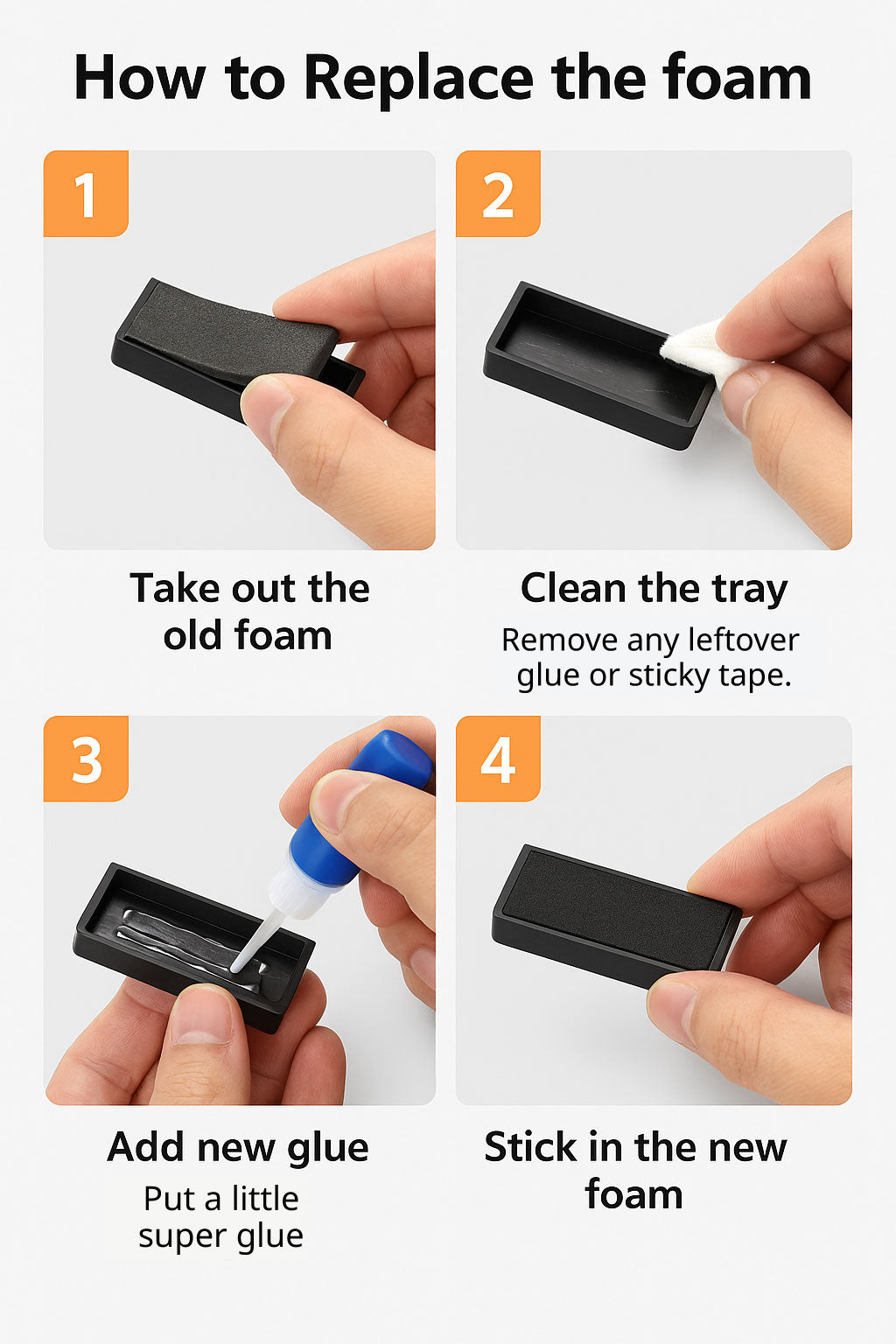 How to Replace the foam

1

Take out the old foam

2

Clean the tray

Remove any leftover glue or sticky tape.

3

Add new glue

Put a little super glue

4

Stick in the new foam