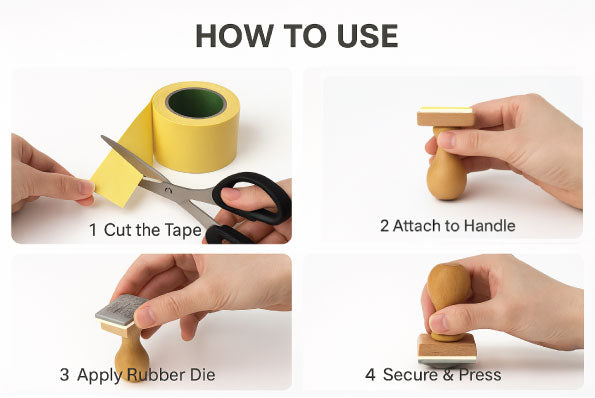 HOW TO USE

1 Cut the Tape

2 Attach to Handle

3 Apply Rubber Die

4 Secure & Press