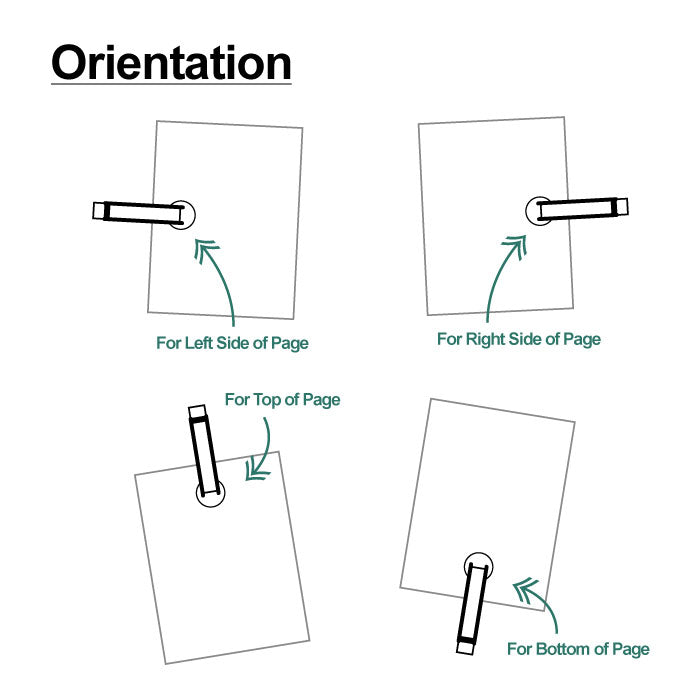 Orientation

For Left Side of Page

For Right Side of Page

For Top of Page

For Bottom of Page