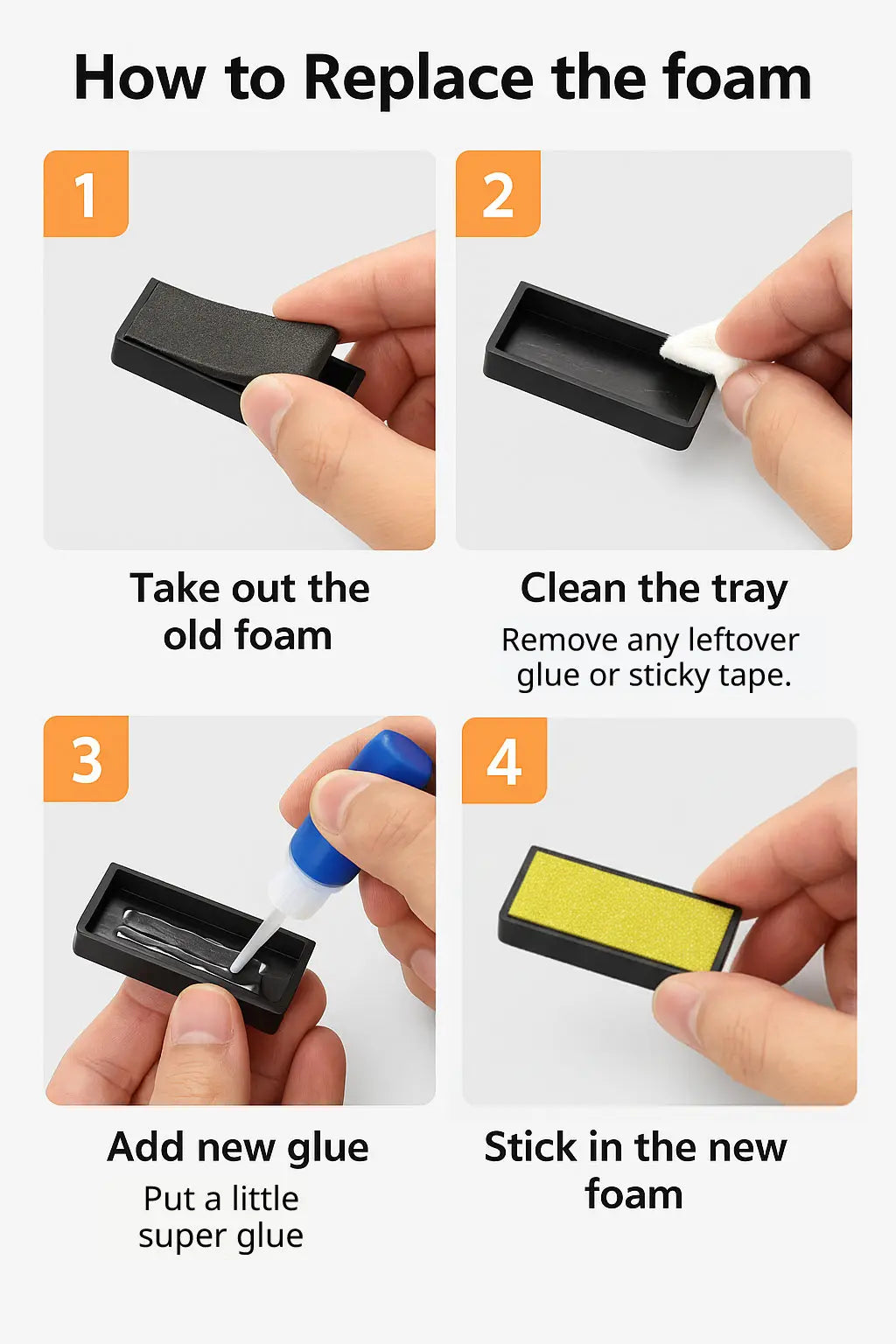 How to Replace the foam

1

Take out the old foam

2

Clean the tray

Remove any leftover glue or sticky tape.

3

Add new glue

Put a little super glue

4

Stick in the new foam