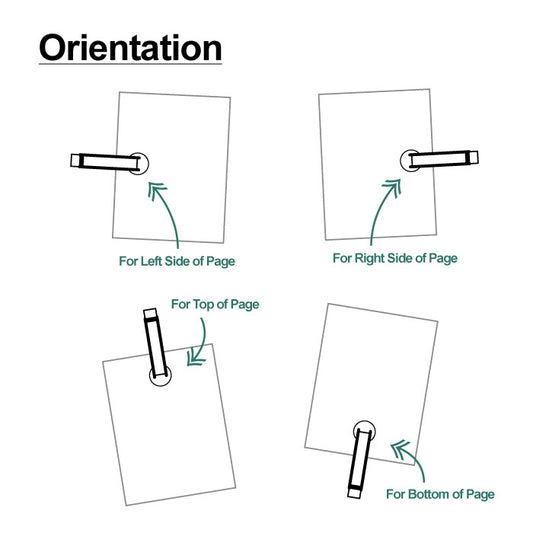 Orientation

For Left Side of Page

For Right Side of Page

For Top of Page

For Bottom of Page